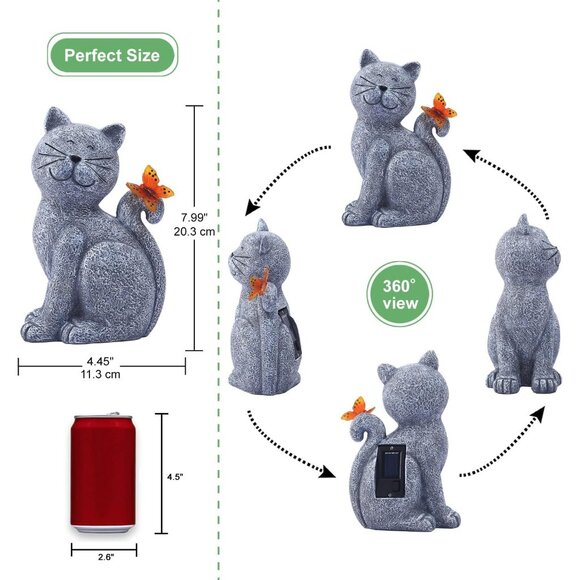 Perfect Size

7.99"
20.3 cm

4.45"
11.3 cm

4.5"

2.6"

360°
view